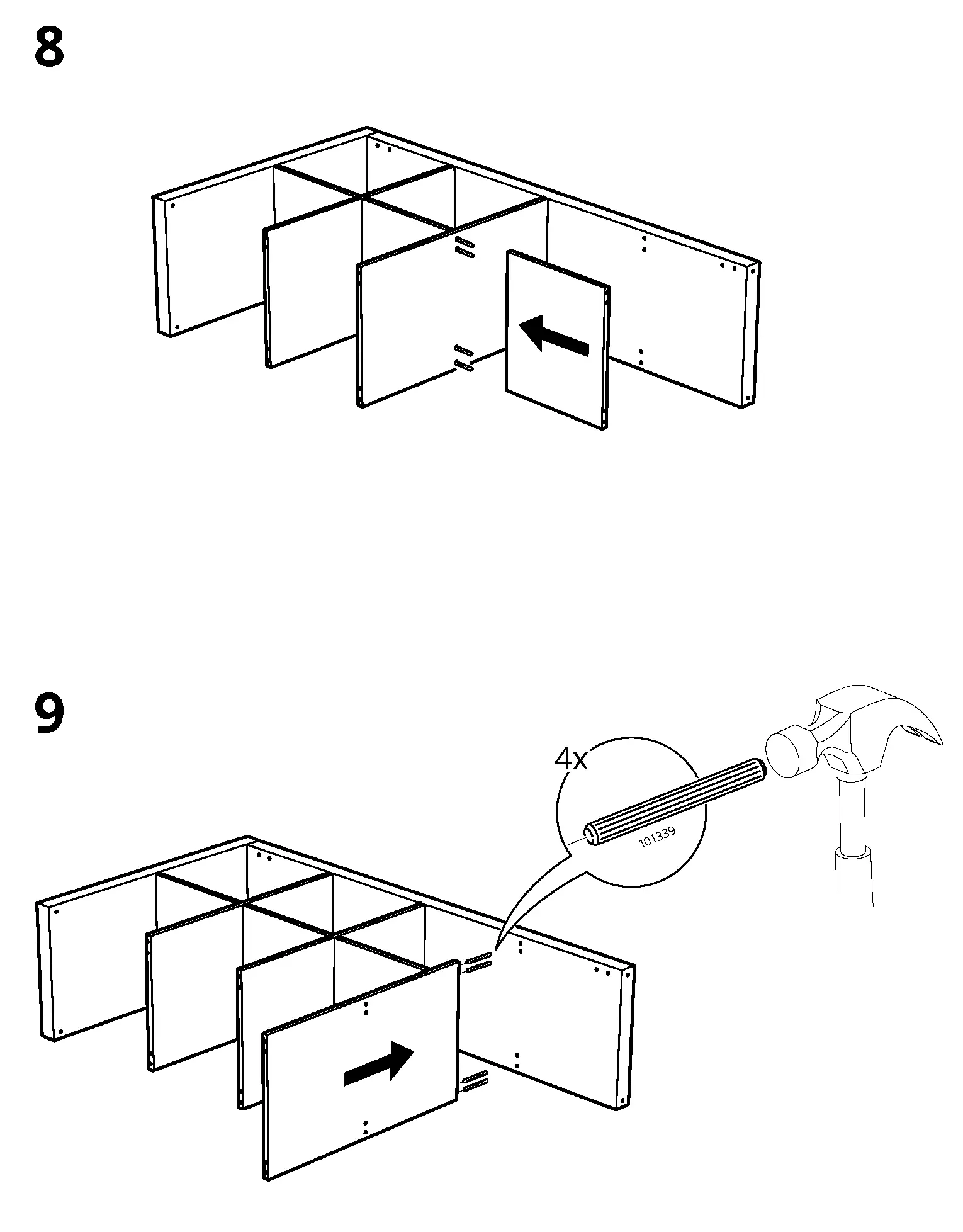 8

9

4x

101339