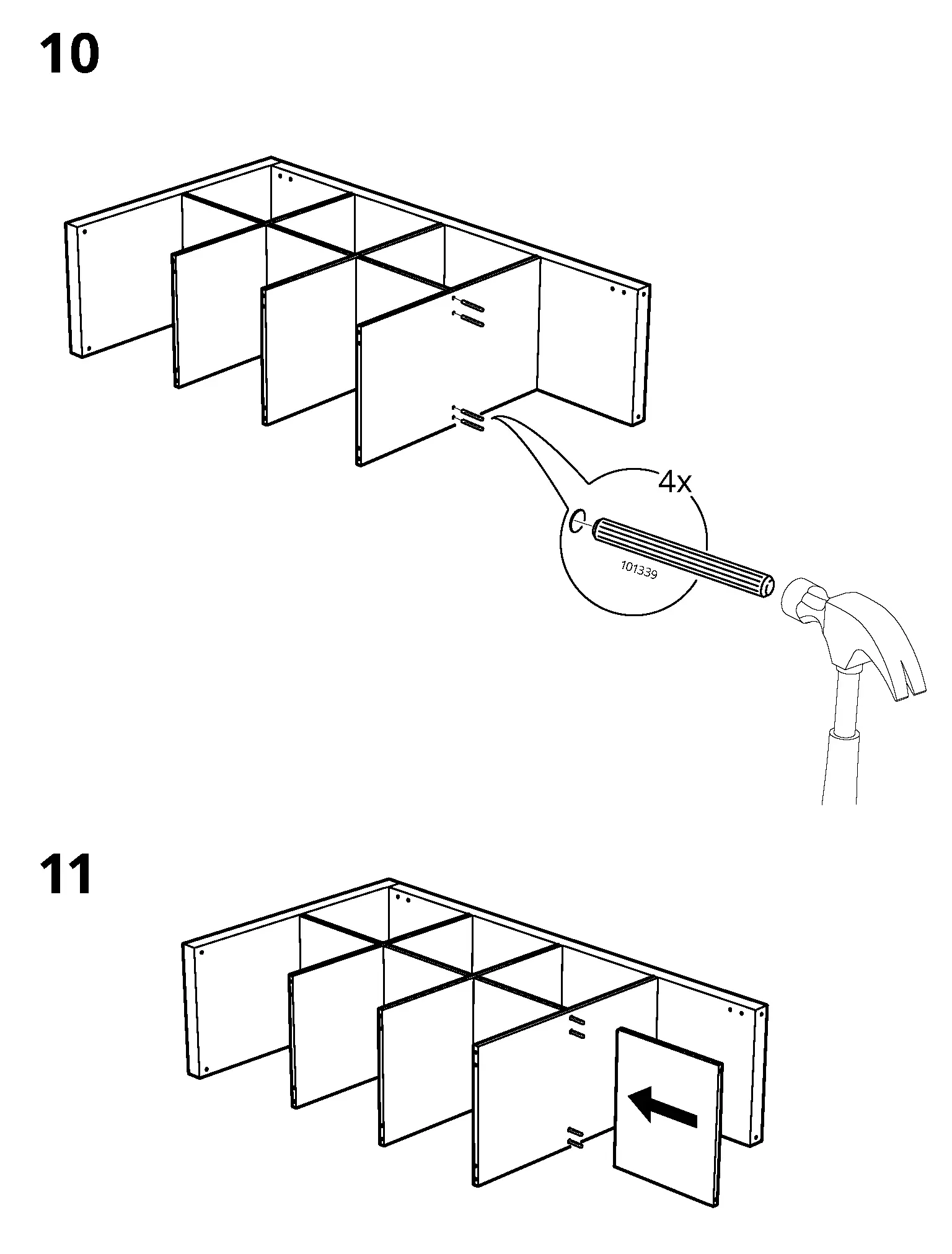 10

4x

101339

11