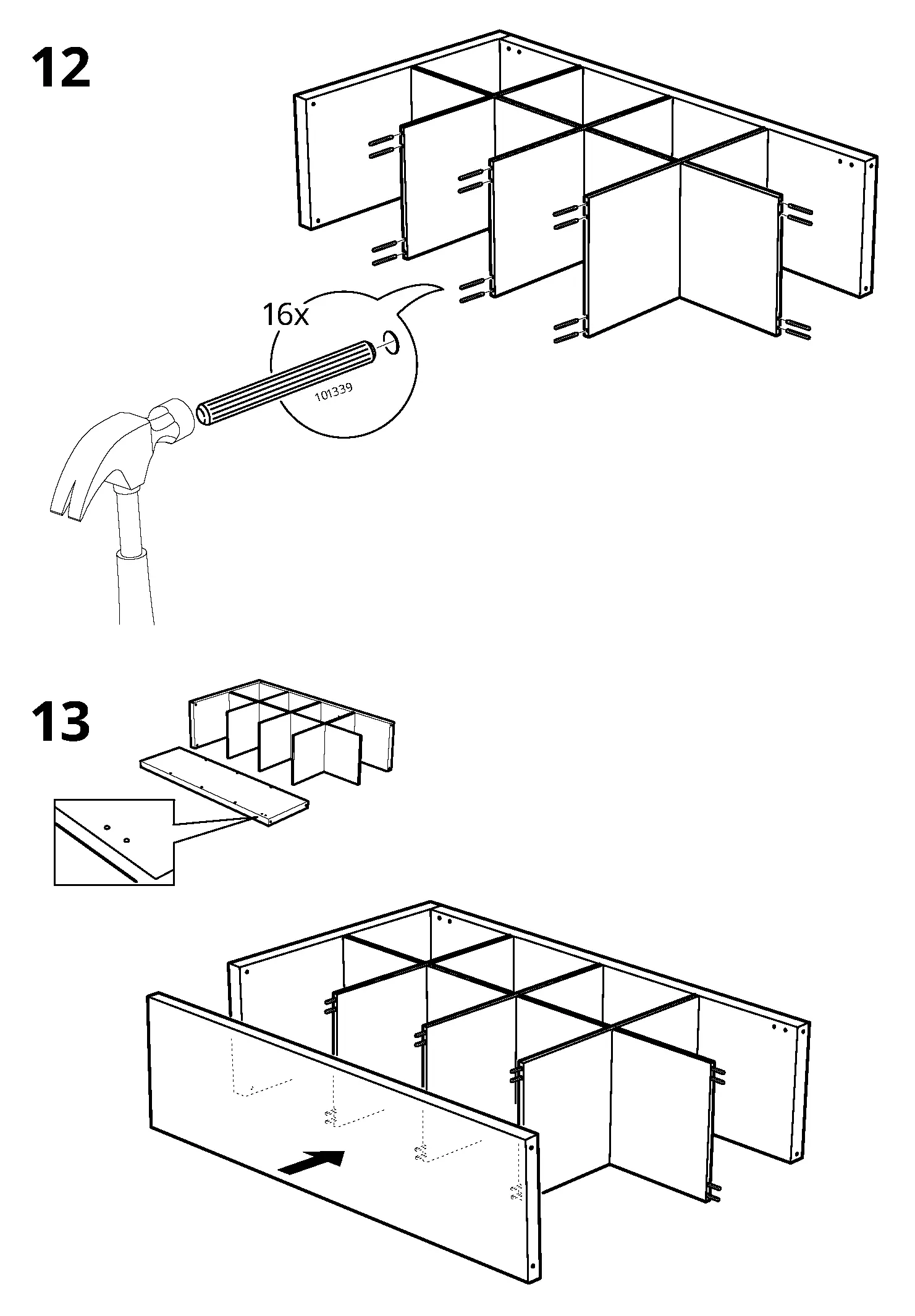 12

16x

101339

13