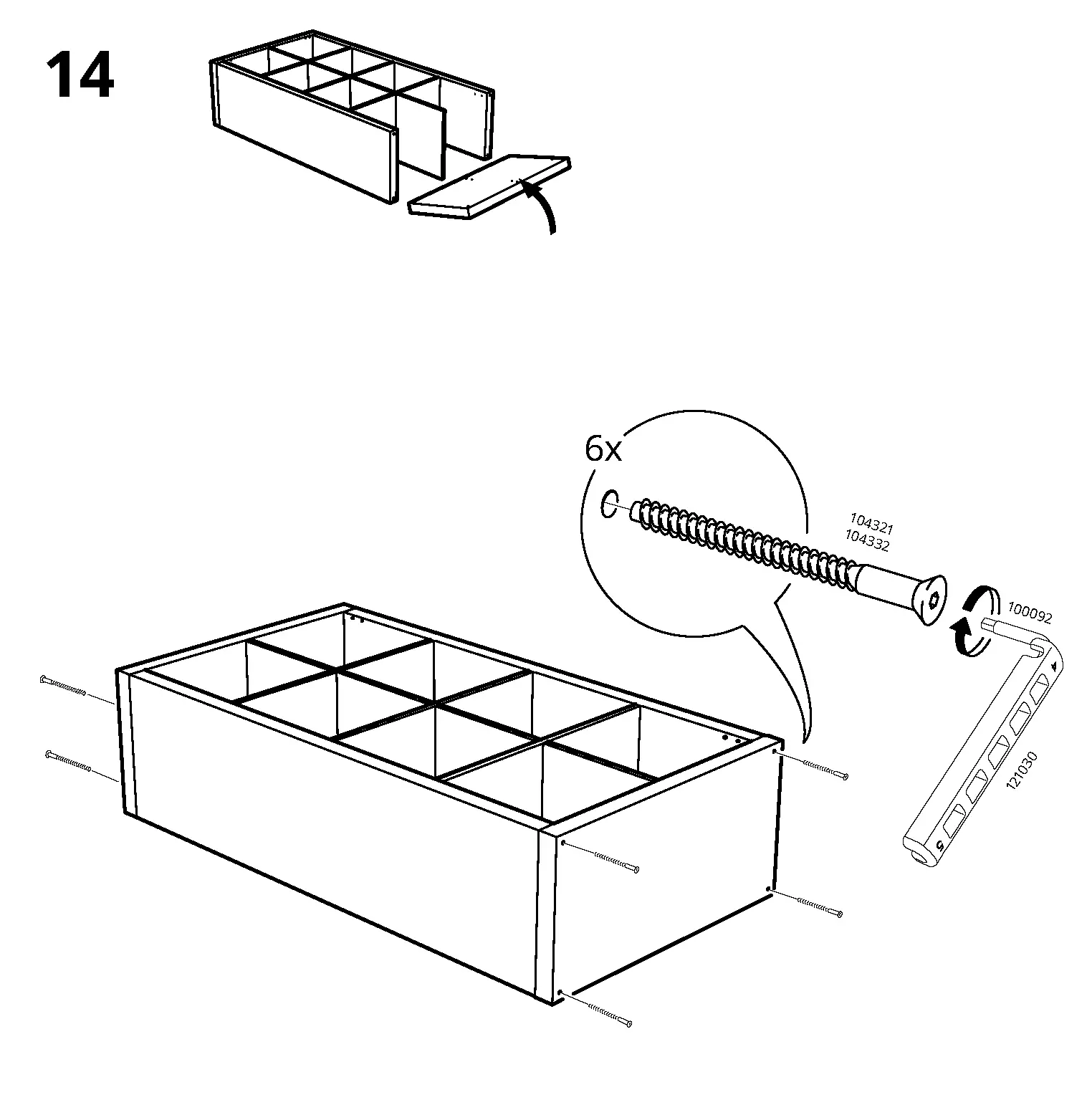 14

6x

104321
104332

100092

121030