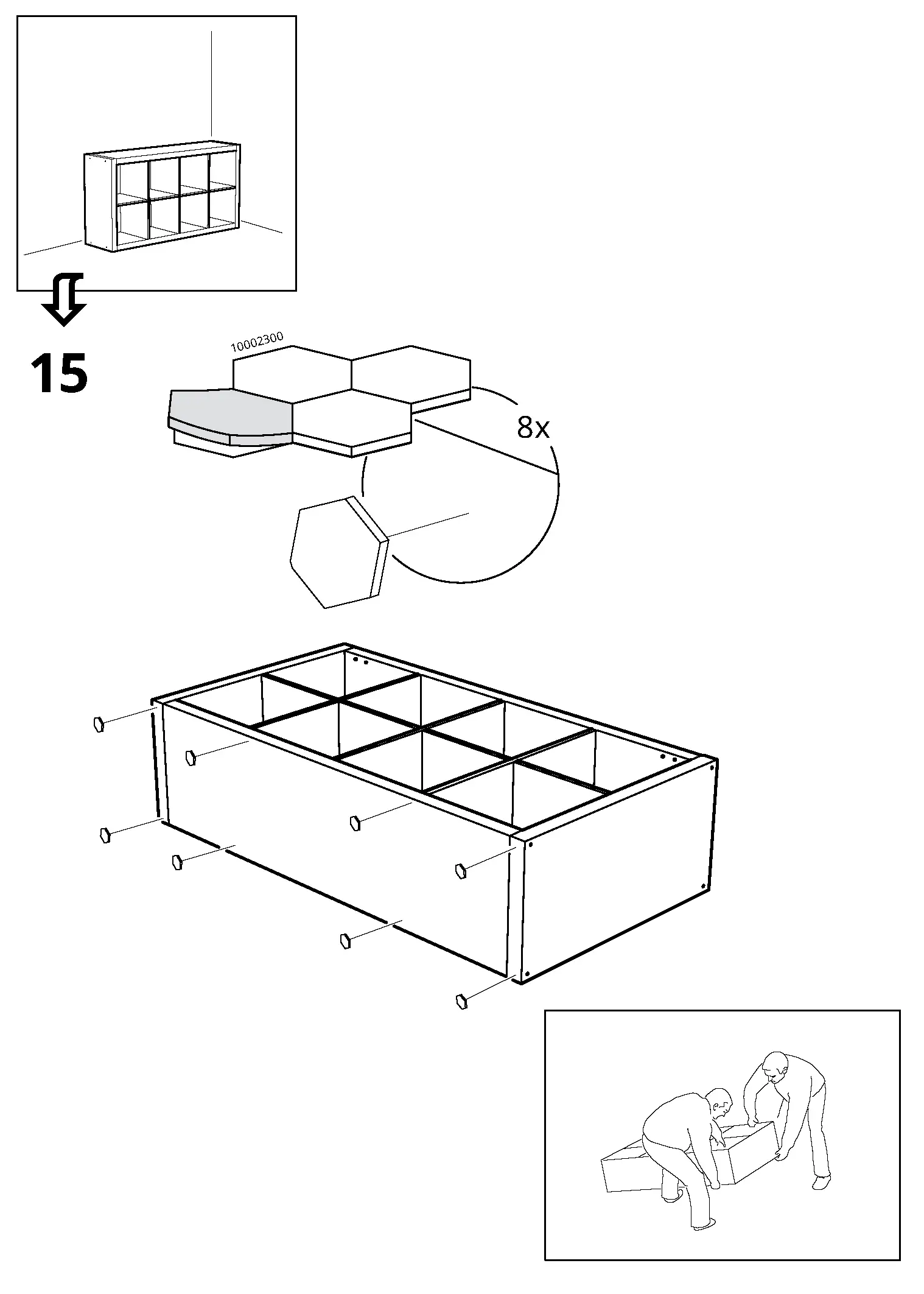 15

10002300

8x