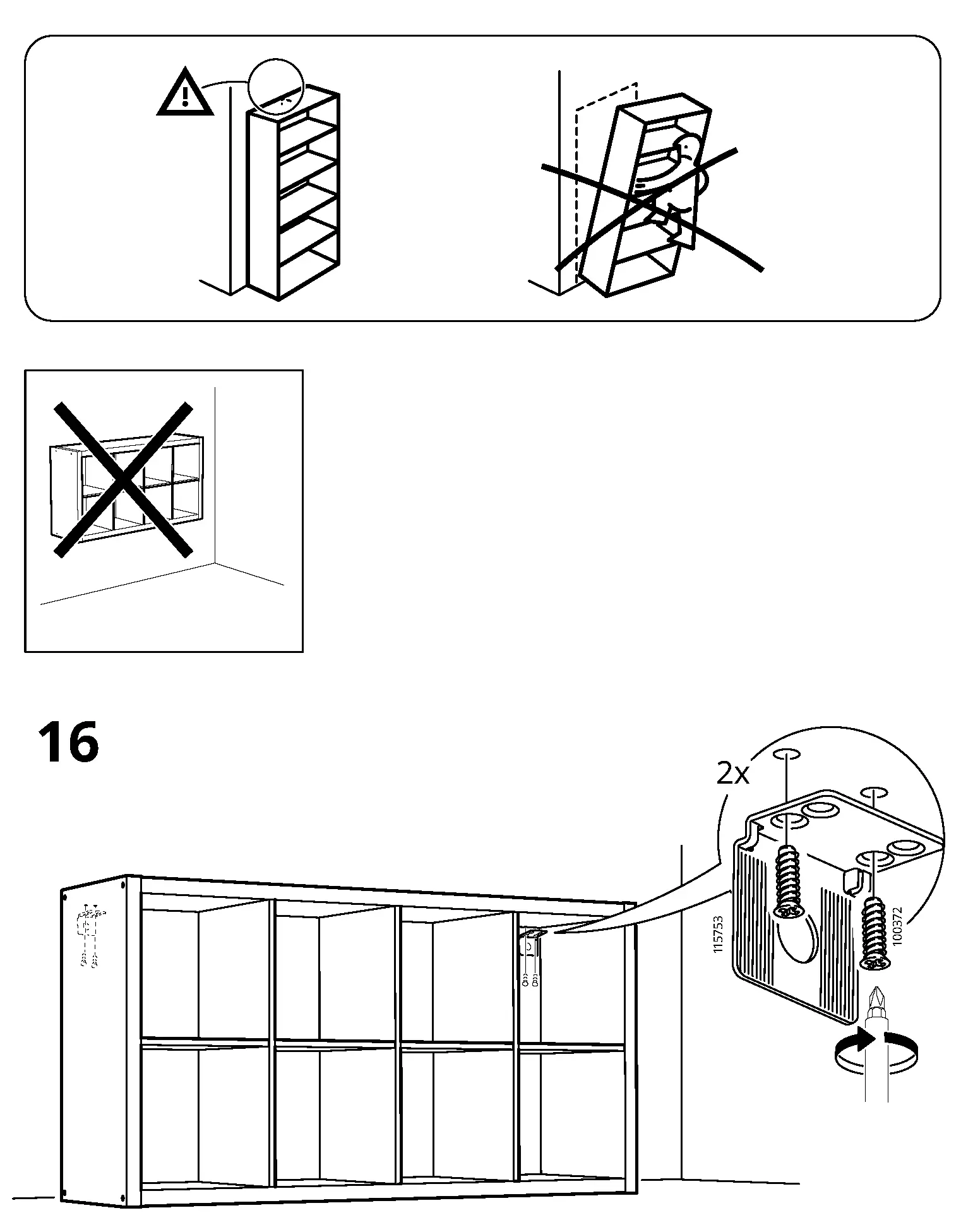 16

2x

115753

100372