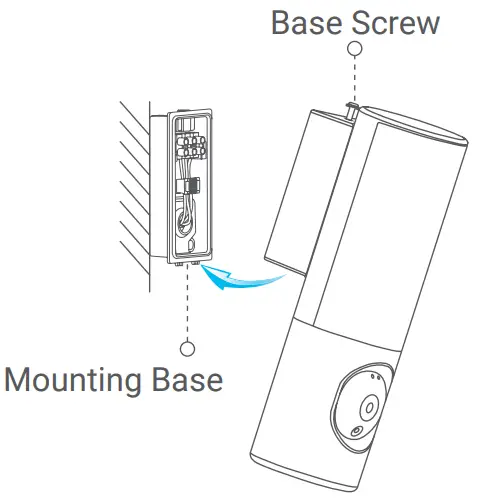 Base Screw

Mounting Base