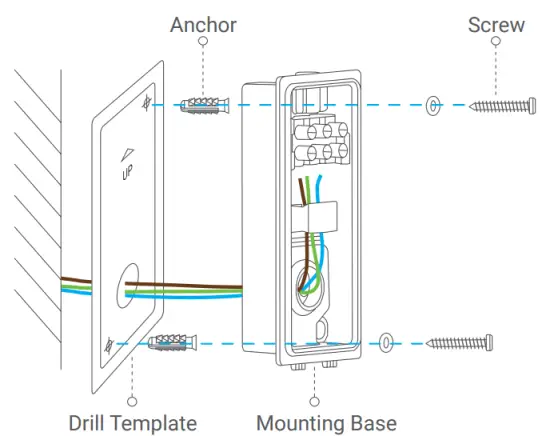 Anchor
Screw
UP
Drill Template
Mounting Base