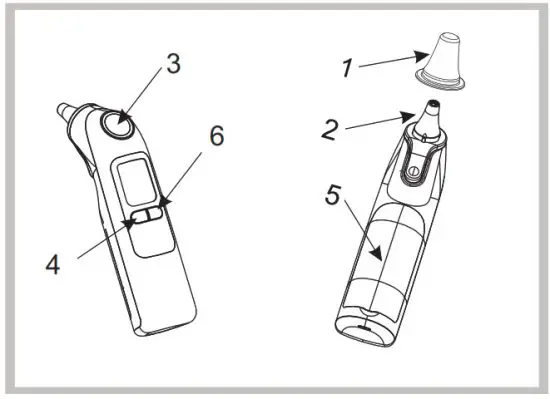 3
6
4
1
2
5