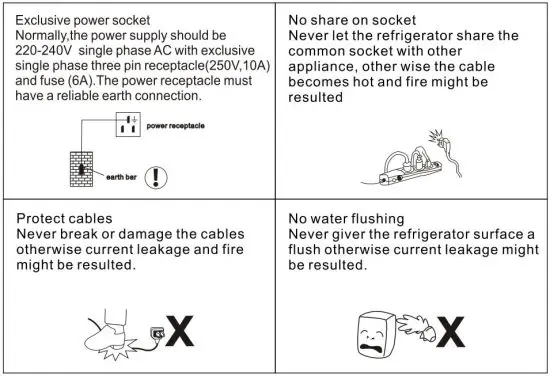 Exclusive power socket
Normally,the power supply should be 220-240V single phase AC with exclusive single phase three pin receptacle(250V,10A) and fuse (6A).The power receptacle must have a reliable earth connection.

power receptacle

earth bar

!

No share on socket
Never let the refrigerator share the common socket with other appliance, other wise the cable becomes hot and fire might be resulted

Protect cables
Never break or damage the cables otherwise current leakage and fire might be resulted.

X

No water flushing
Never giver the refrigerator surface a flush otherwise current leakage might be resulted.

X