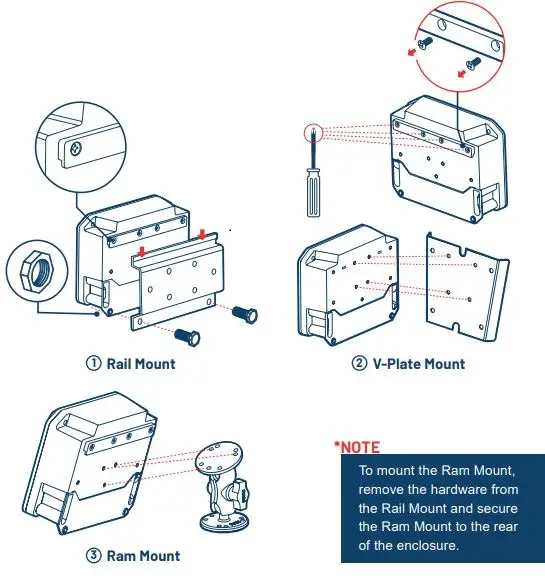 ① Rail Mount

② V-Plate Mount

③ Ram Mount

*NOTE

To mount the Ram Mount, remove the hardware from the Rail Mount and secure the Ram Mount to the rear of the enclosure.