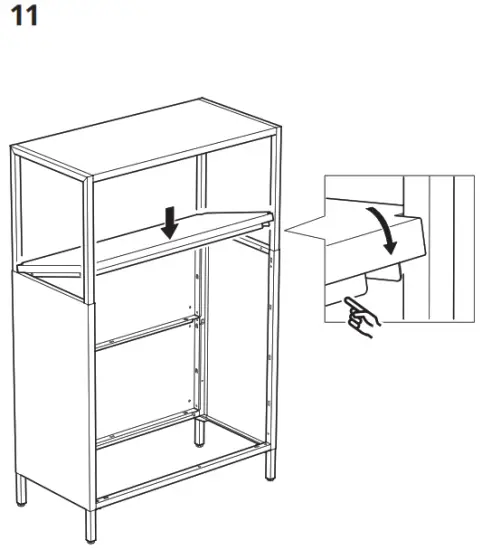 11