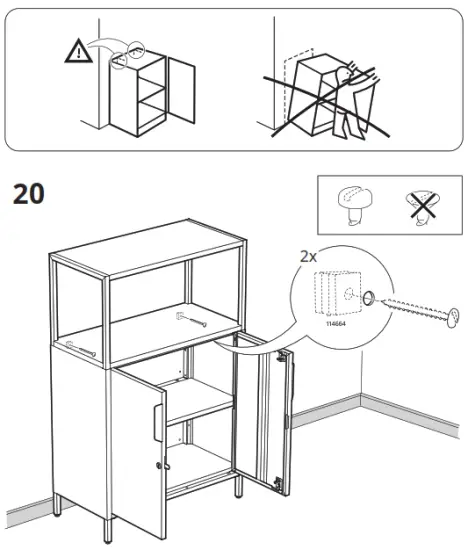 20

2x

114664