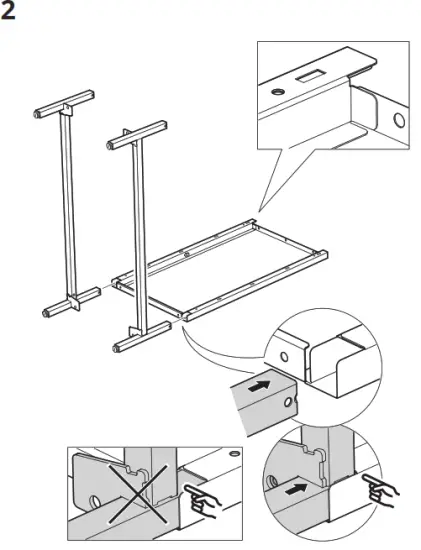 2