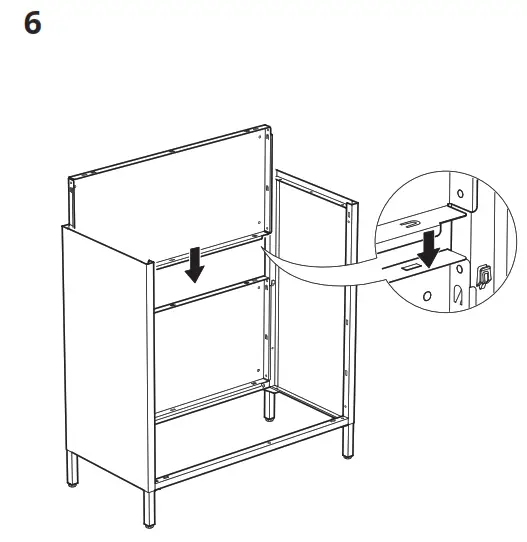 6