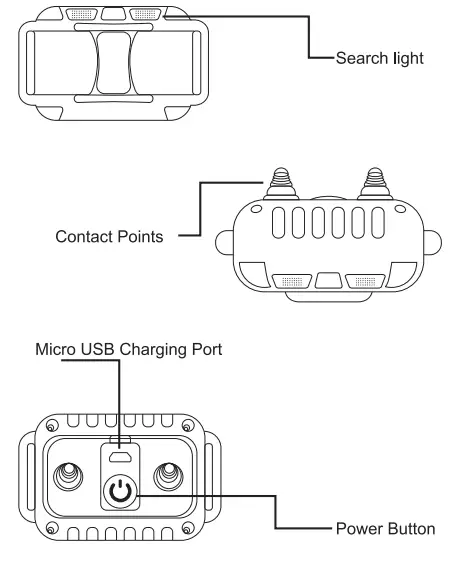 Search light

Contact Points

Micro USB Charging Port

Power Button