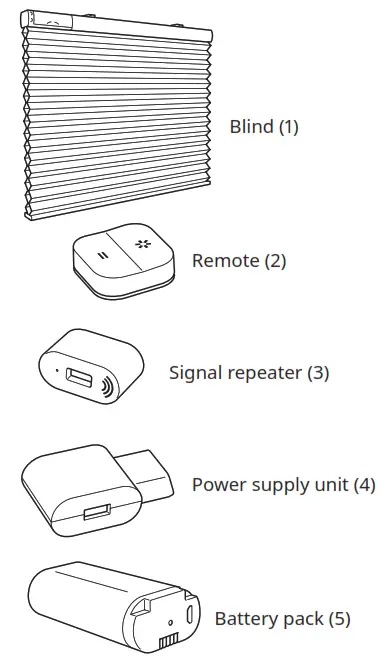 Blind (1)

Remote (2)

Signal repeater (3)

Power supply unit (4)

Battery pack (5)