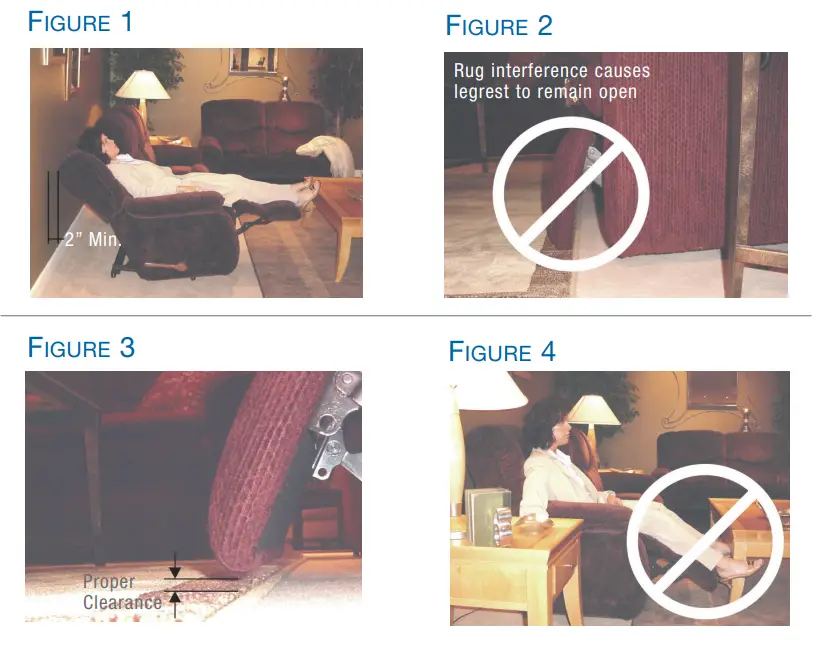 FIGURE 1

2" Min.

FIGURE 2

Rug interference causes legrest to remain open

FIGURE 3

Proper Clearance

FIGURE 4