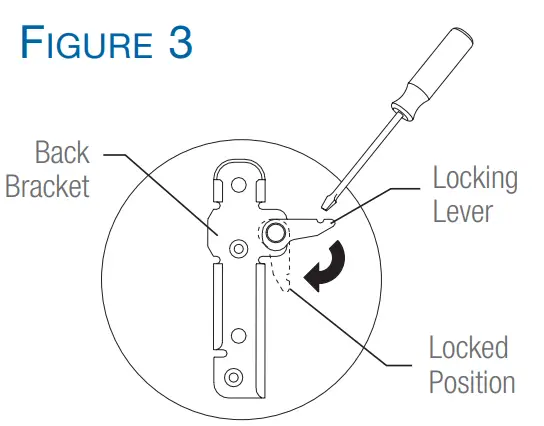 FIGURE 3

Back Bracket

Locking Lever

Locked Position