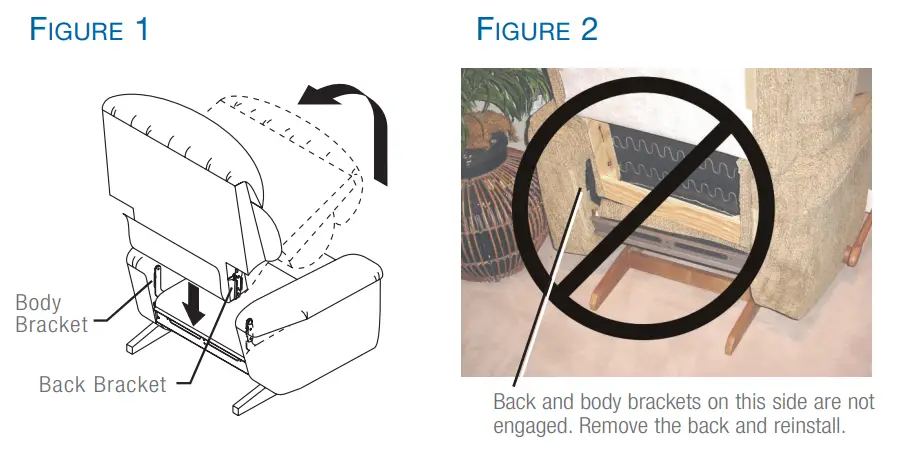 FIGURE 1

Body Bracket

Back Bracket

FIGURE 2

Back and body brackets on this side are not engaged. Remove the back and reinstall.