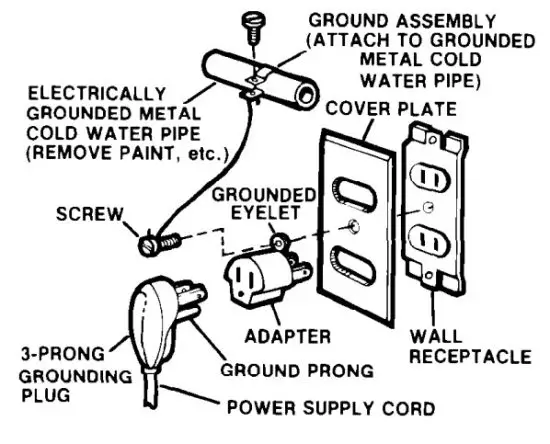 GROUND ASSEMBLY (ATTACH TO GROUNDED METAL COLD WATER PIPE)

ELECTRICALLY GROUNDED METAL COLD WATER PIPE (REMOVE PAINT, etc.)

COVER PLATE

GROUNDED EYELET

SCREW

ADAPTER

WALL RECEPTACLE

3-PRONG GROUNDING PLUG

GROUND PRONG

POWER SUPPLY CORD