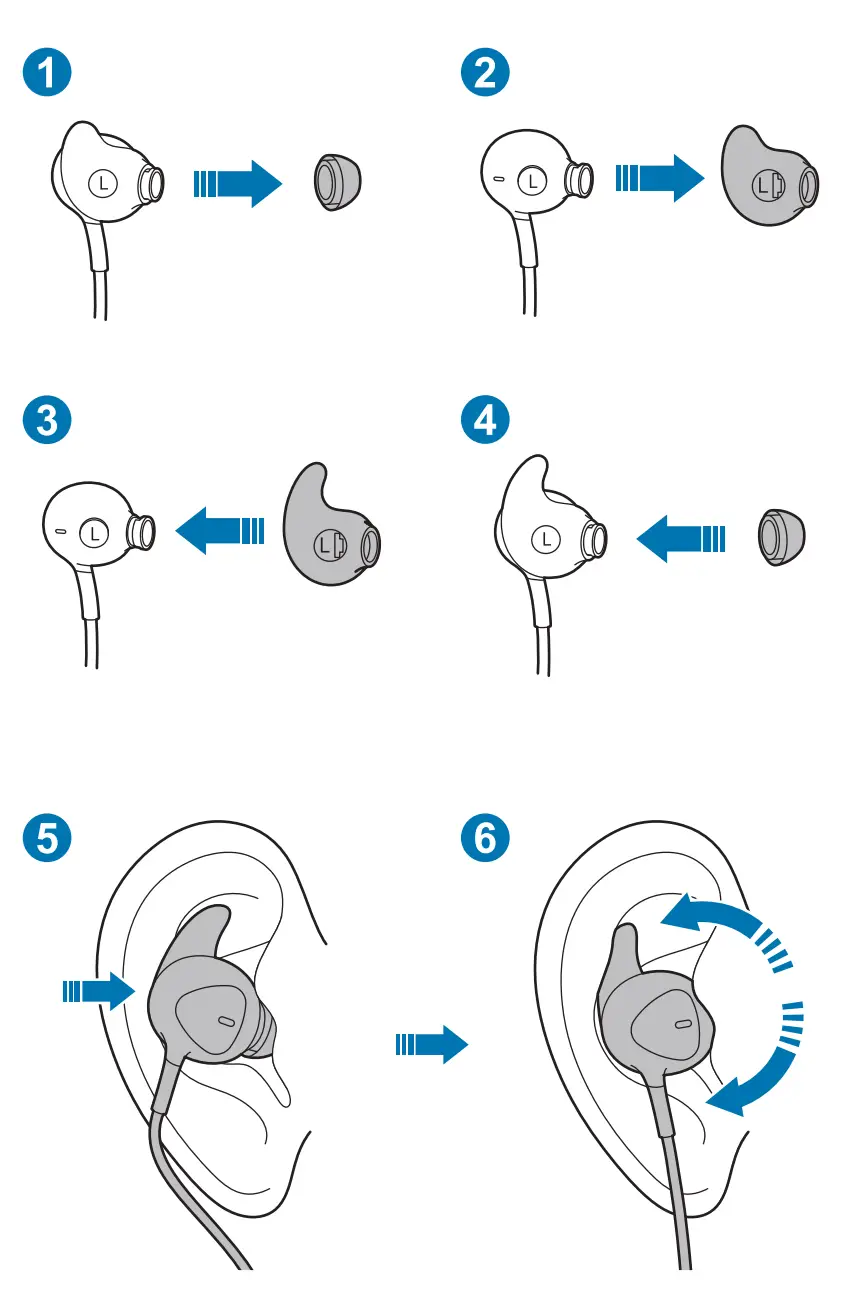 1

L

2

L

L

3

L

L

4

L

5

6