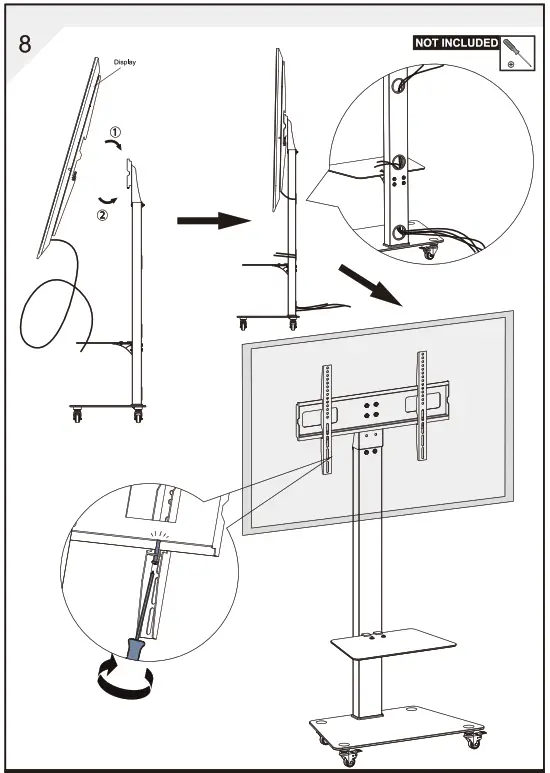 8

NOT INCLUDED

Display

①

②