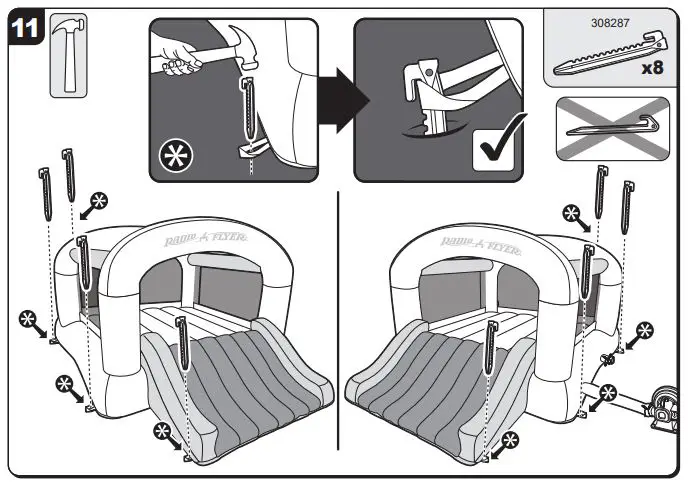 11

308287

x8

RADIO FLYER

RADIO FLYER