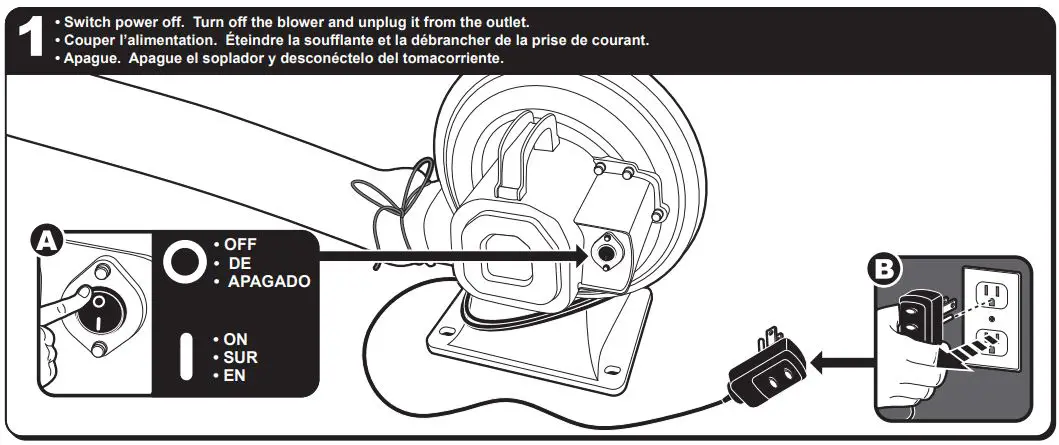 1
• Switch power off. Turn off the blower and unplug it from the outlet.
• Couper l'alimentation. Éteindre la soufflante et la débrancher de la prise de courant.
• Apague. Apague el soplador y desconéctelo del tomacorriente.

A

• OFF
• DE
• APAGADO

• ON
• SUR
• EN

B