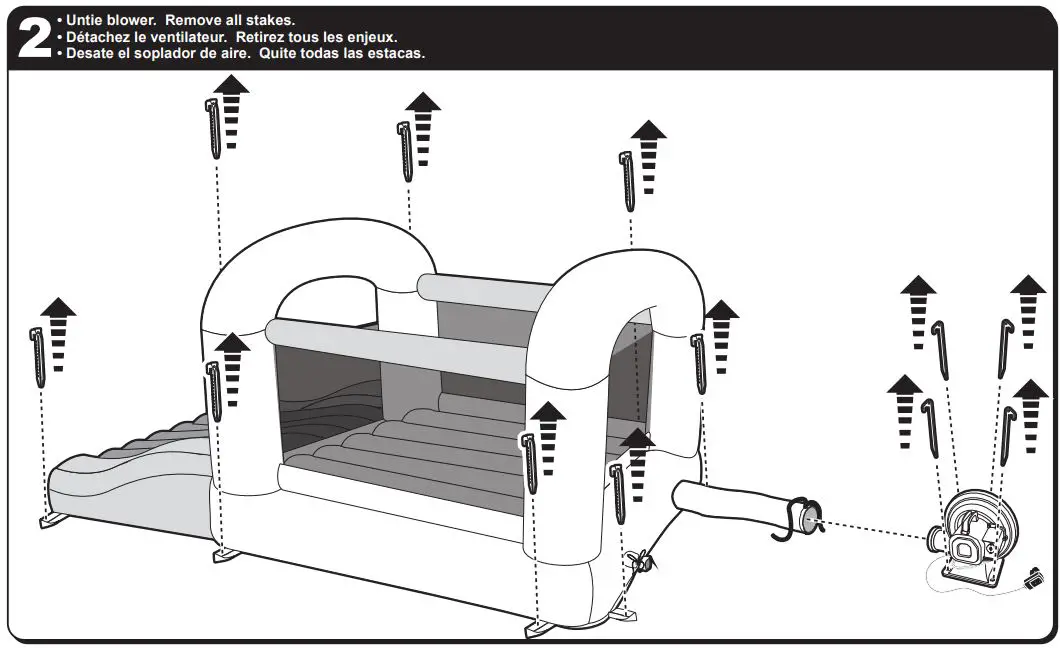 2
• Untie blower. Remove all stakes.
• Détachez le ventilateur. Retirez tous les enjeux.
• Desate el soplador de aire. Quite todas las estacas.