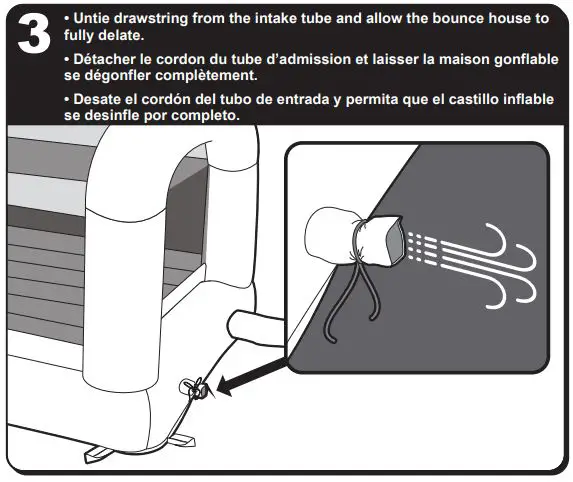 3

• Untie drawstring from the intake tube and allow the bounce house to fully delate.

• Détacher le cordon du tube d'admission et laisser la maison gonflable se dégonfler complètement.

• Desate el cordón del tubo de entrada y permita que el castillo inflable se desinfle por completo.