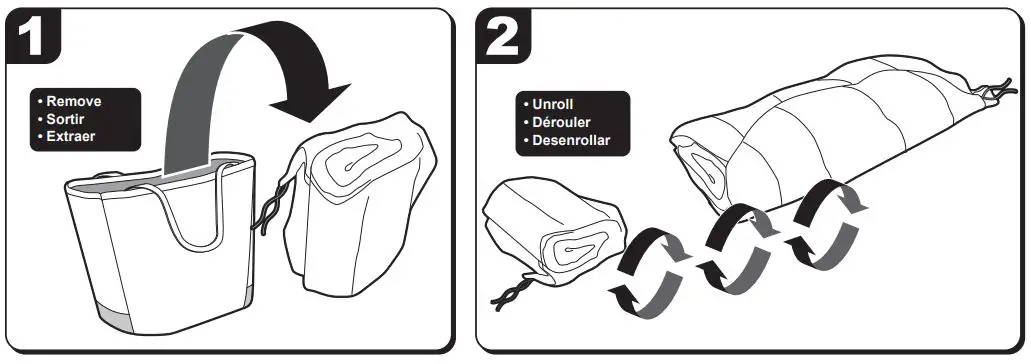 1

• Remove
• Sortir
• Extraer

2

• Unroll
• Dérouler
• Desenrollar