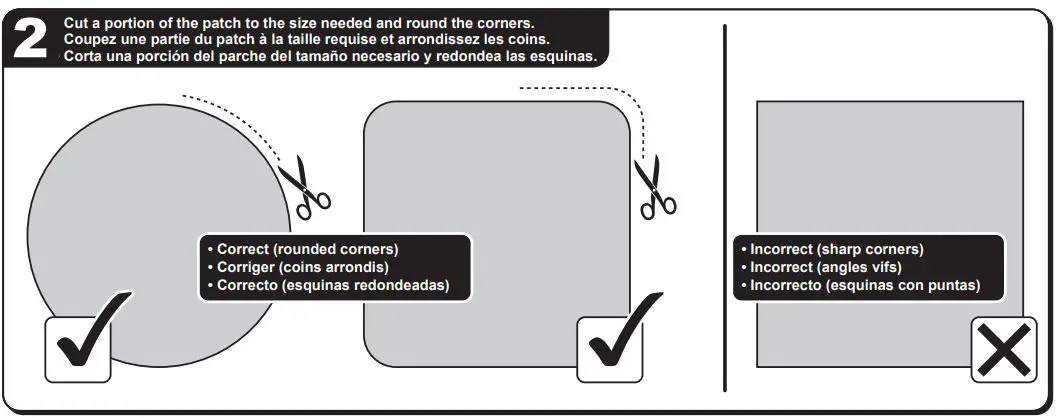 2

Cut a portion of the patch to the size needed and round the corners.
Coupez une partie du patch à la taille requise et arrondissez les coins.
Corta una porción del parche del tamaño necesario y redondea las esquinas.

• Correct (rounded corners)
• Corriger (coins arrondis)
• Correcto (esquinas redondeadas)

• Incorrect (sharp corners)
• Incorrect (angles vifs)
• Incorrecto (esquinas con puntas)