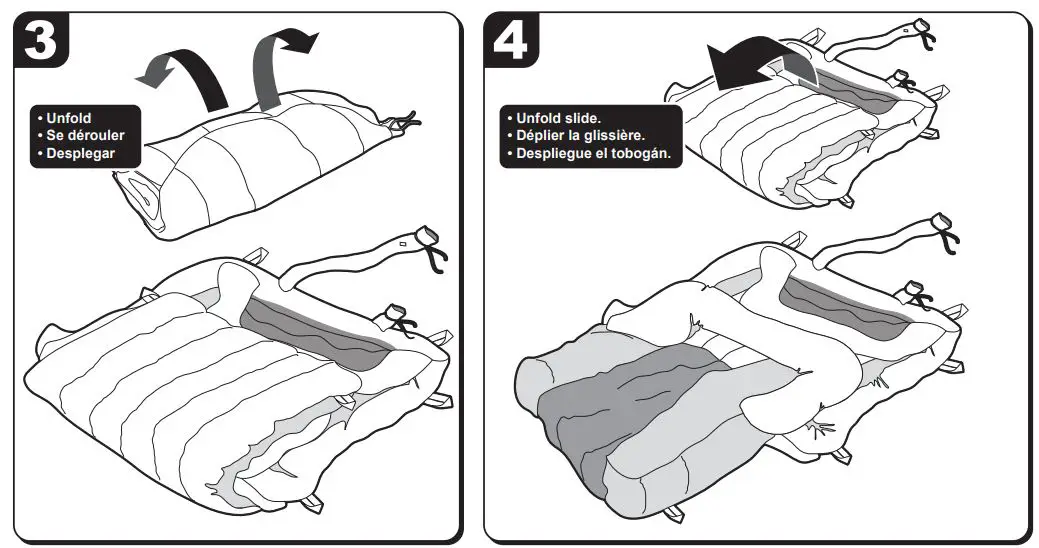 3

• Unfold
• Se dérouler
• Desplegar

4

• Unfold slide.
• Déplier la glissière.
• Despliegue el tobogán.