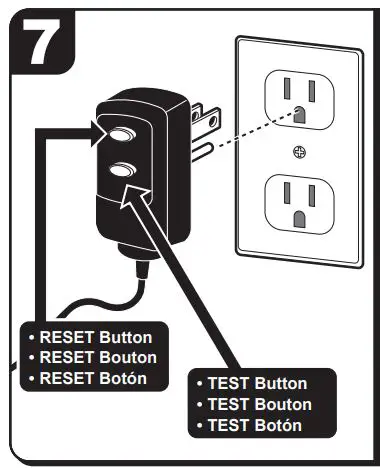 7

• RESET Button
• RESET Bouton
• RESET Botón

• TEST Button
• TEST Bouton
• TEST Botón