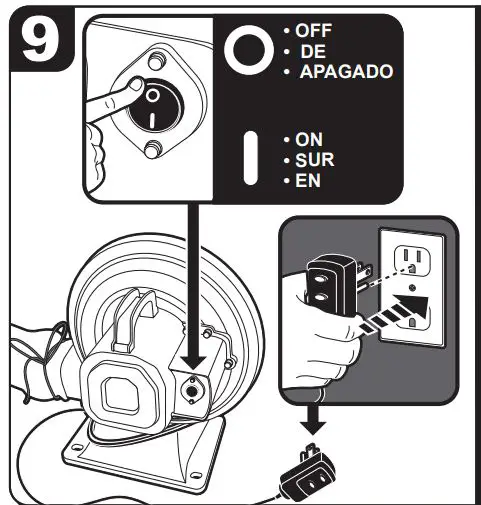 9

• OFF
• DE
• APAGADO

• ON
• SUR
• EN