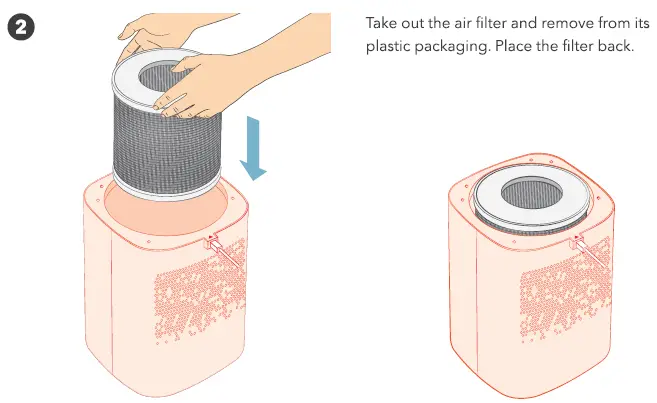 2

Take out the air filter and remove from its plastic packaging. Place the filter back.