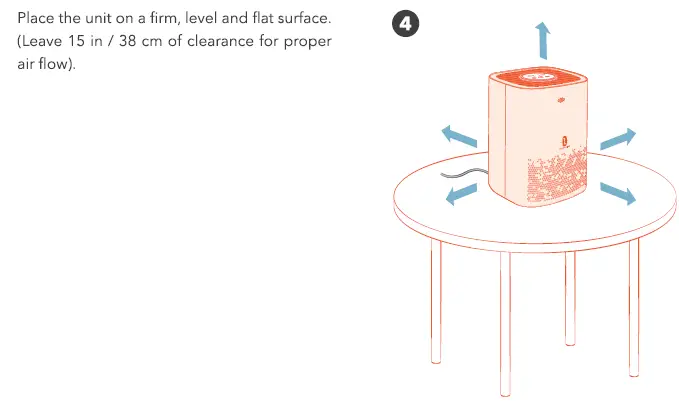 Place the unit on a firm, level and flat surface. (Leave 15 in / 38 cm of clearance for proper air flow).

4