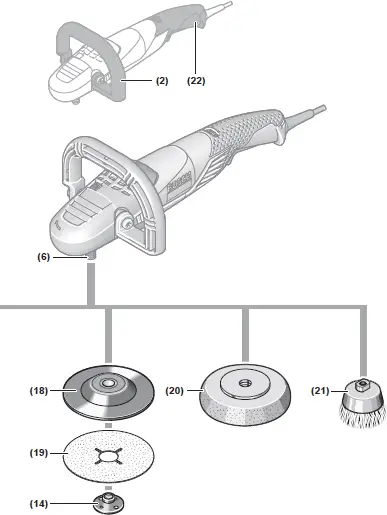 (2)
(22)
BOSCH
(6)
(18)
(20)
(21)
(19)
(14)