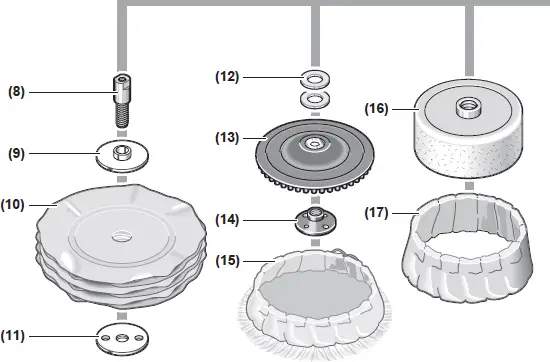 (8)
(9)
(10)
(11)
(12)
(13)
(14)
(15)
(16)
(17)