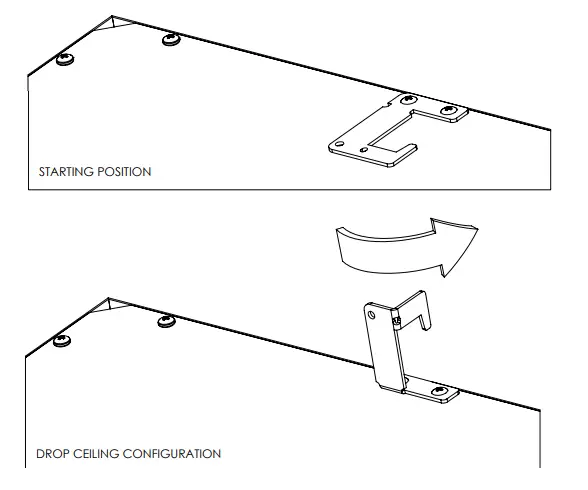 STARTING POSITION

DROP CEILING CONFIGURATION