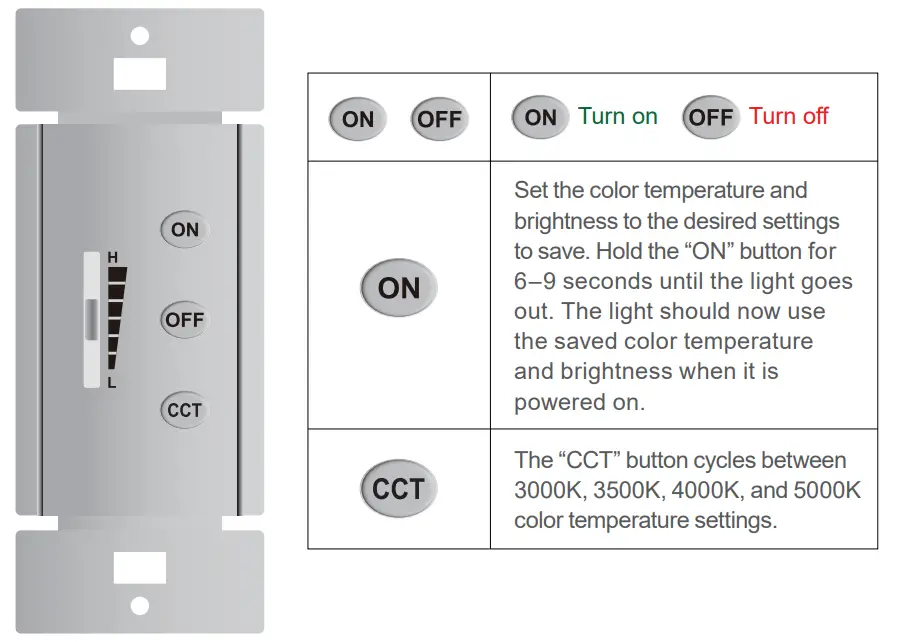 ON
H
L
OFF
CCT

| ON OFF | ON Turn on OFF Turn off |
|---|---|
| ON | Set the color temperature and brightness to the desired settings to save. Hold the “ON” button for 6–9 seconds until the light goes out. The light should now use the saved color temperature and brightness when it is powered on. |
| CCT | The “CCT” button cycles between 3000K, 3500K, 4000K, and 5000K color temperature settings. |