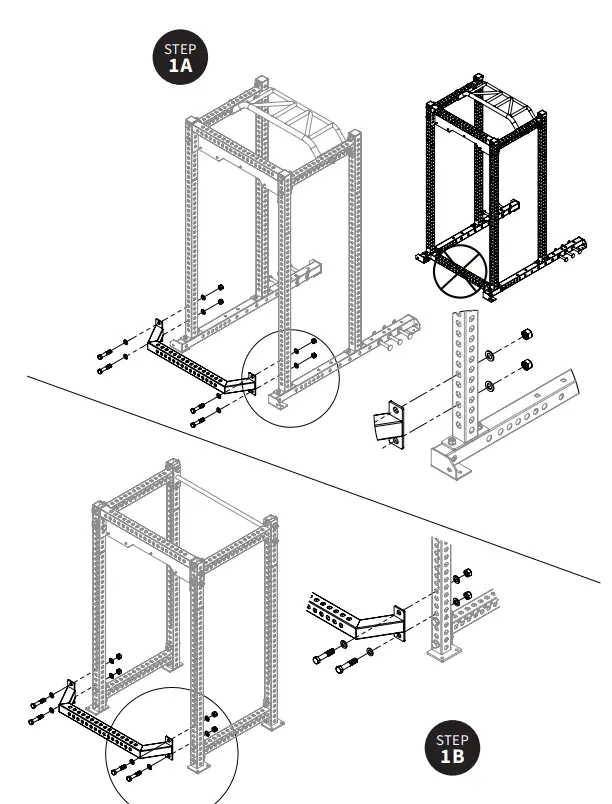 STEP
1A

STEP
1B