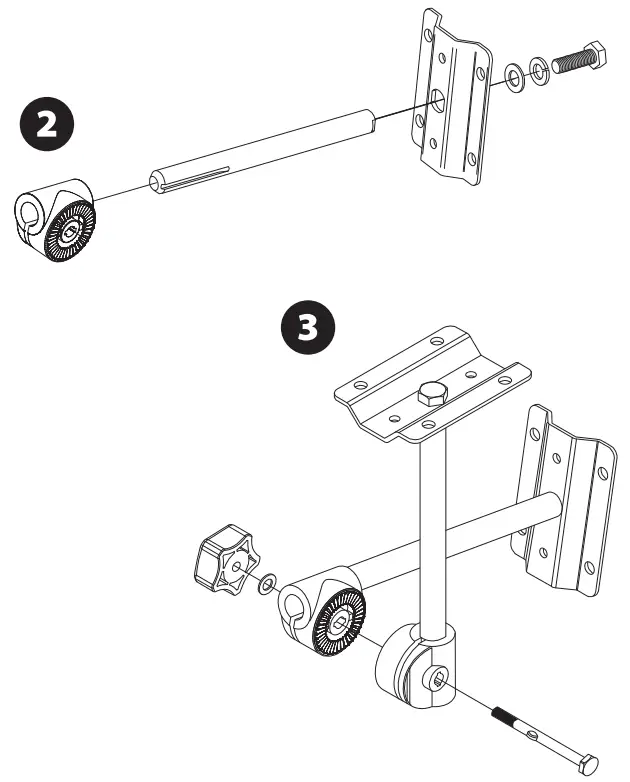 2

3