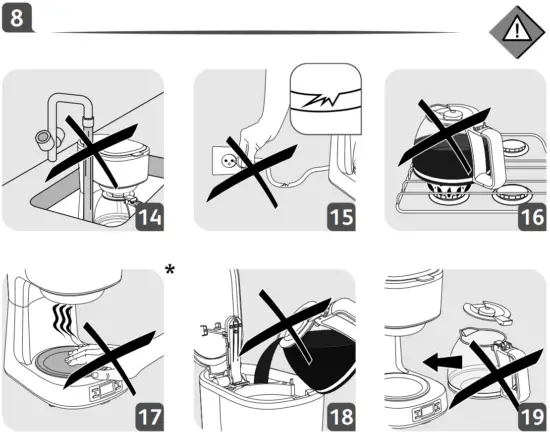 8

14

15

16

*

17

18

19