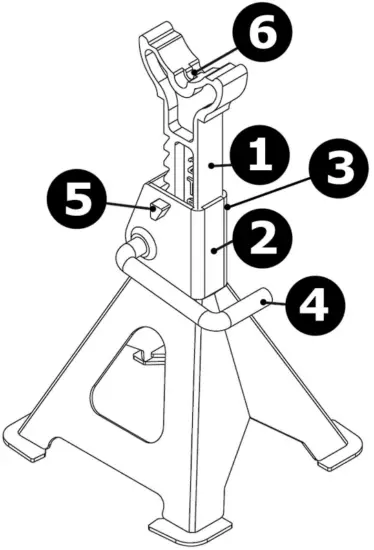 6
1
3
5
2
4