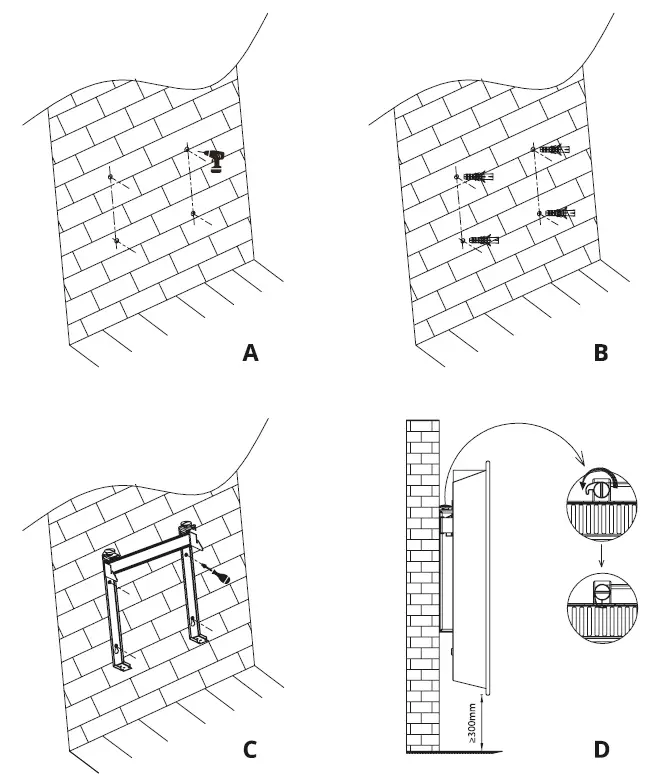 A

B

C

≥300mm

D