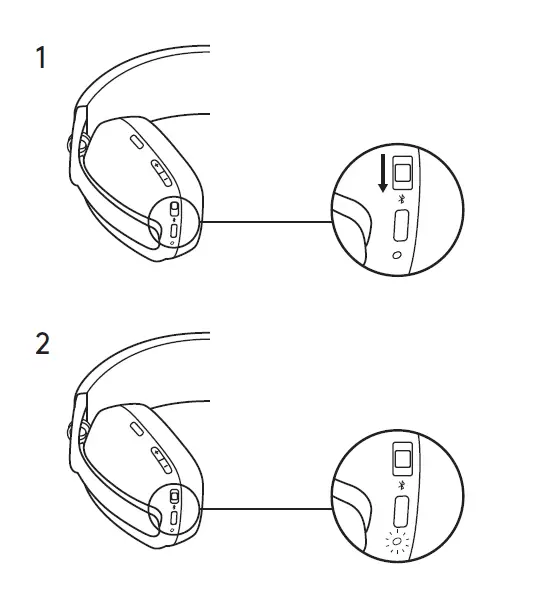 1

2