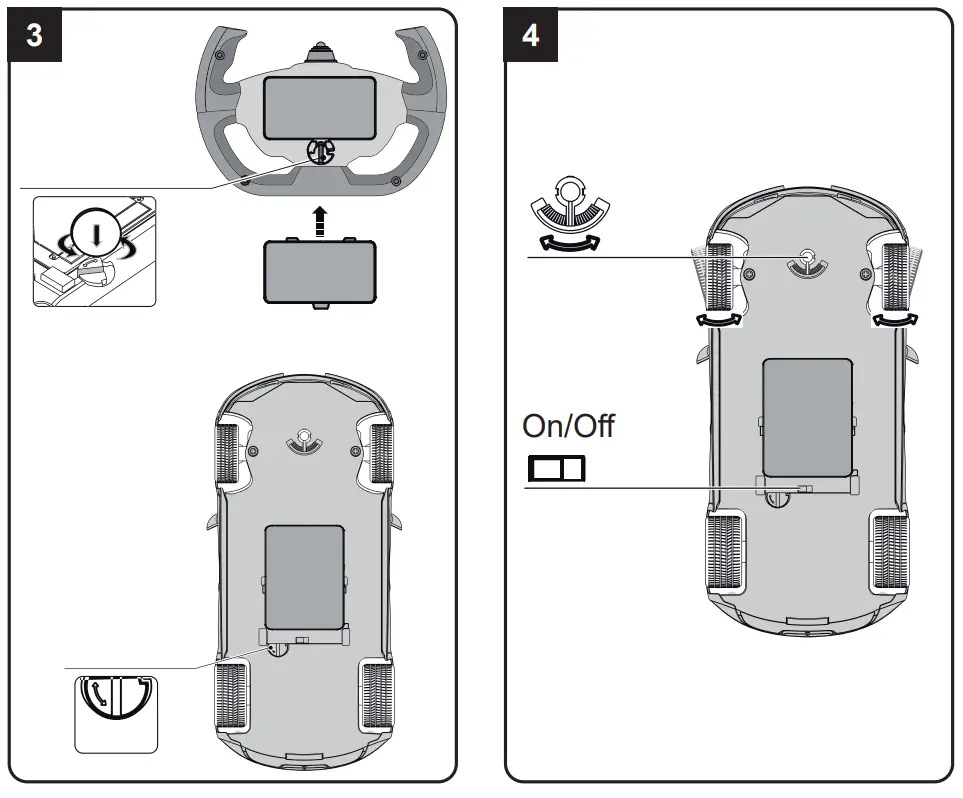 3

4

On/Off