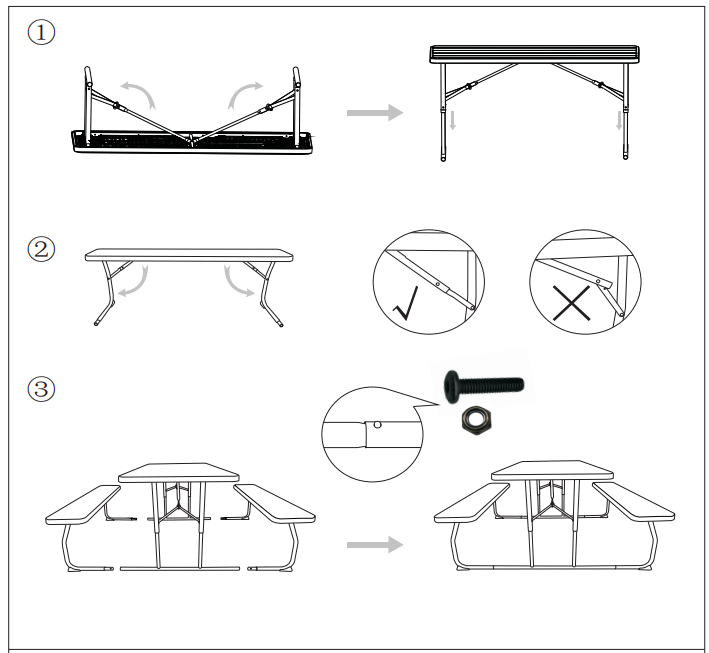 ①

②

③