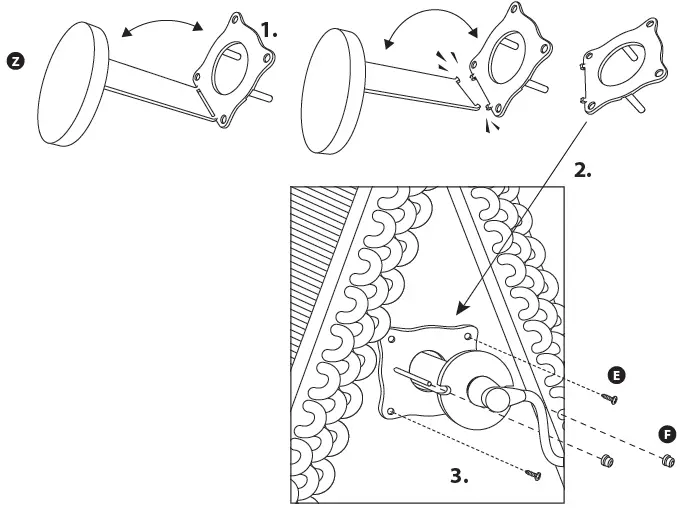 Z

1.

2.

E

F

3.