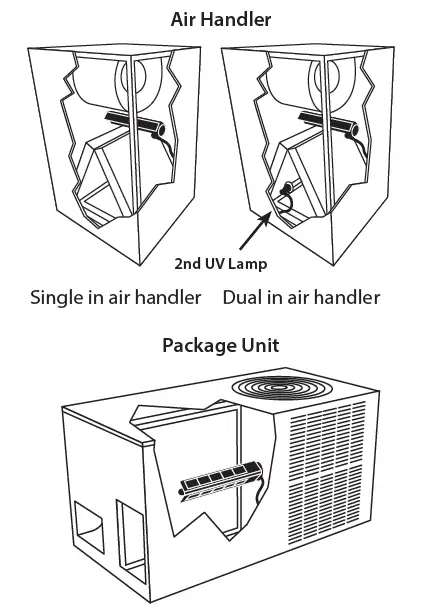 Air Handler

2nd UV Lamp

Single in air handler

Dual in air handler

Package Unit