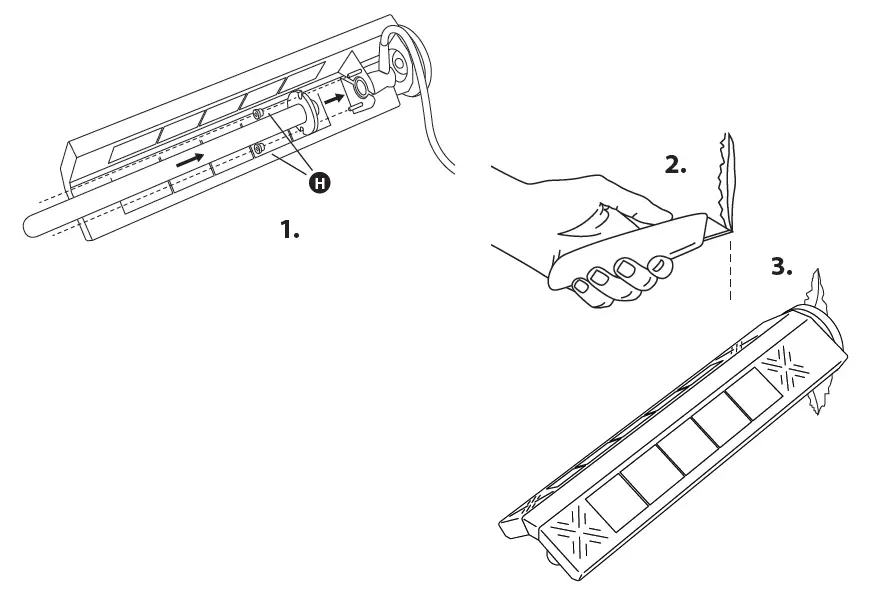 H

1.

2.

3.