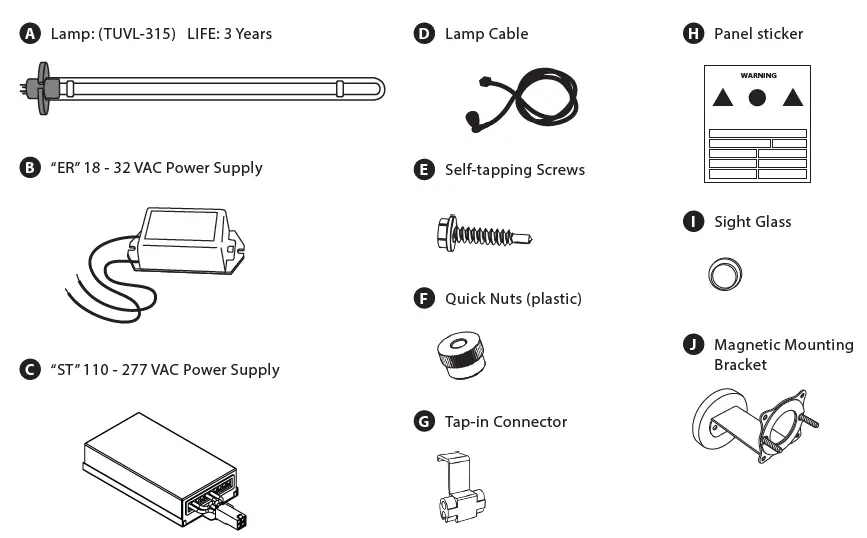 A Lamp: (TUVL-315) LIFE: 3 Years

B "ER" 18 - 32 VAC Power Supply

C "ST" 110 - 277 VAC Power Supply

D Lamp Cable

E Self-tapping Screws

F Quick Nuts (plastic)

G Tap-in Connector

H Panel sticker

WARNING

I Sight Glass

J Magnetic Mounting Bracket